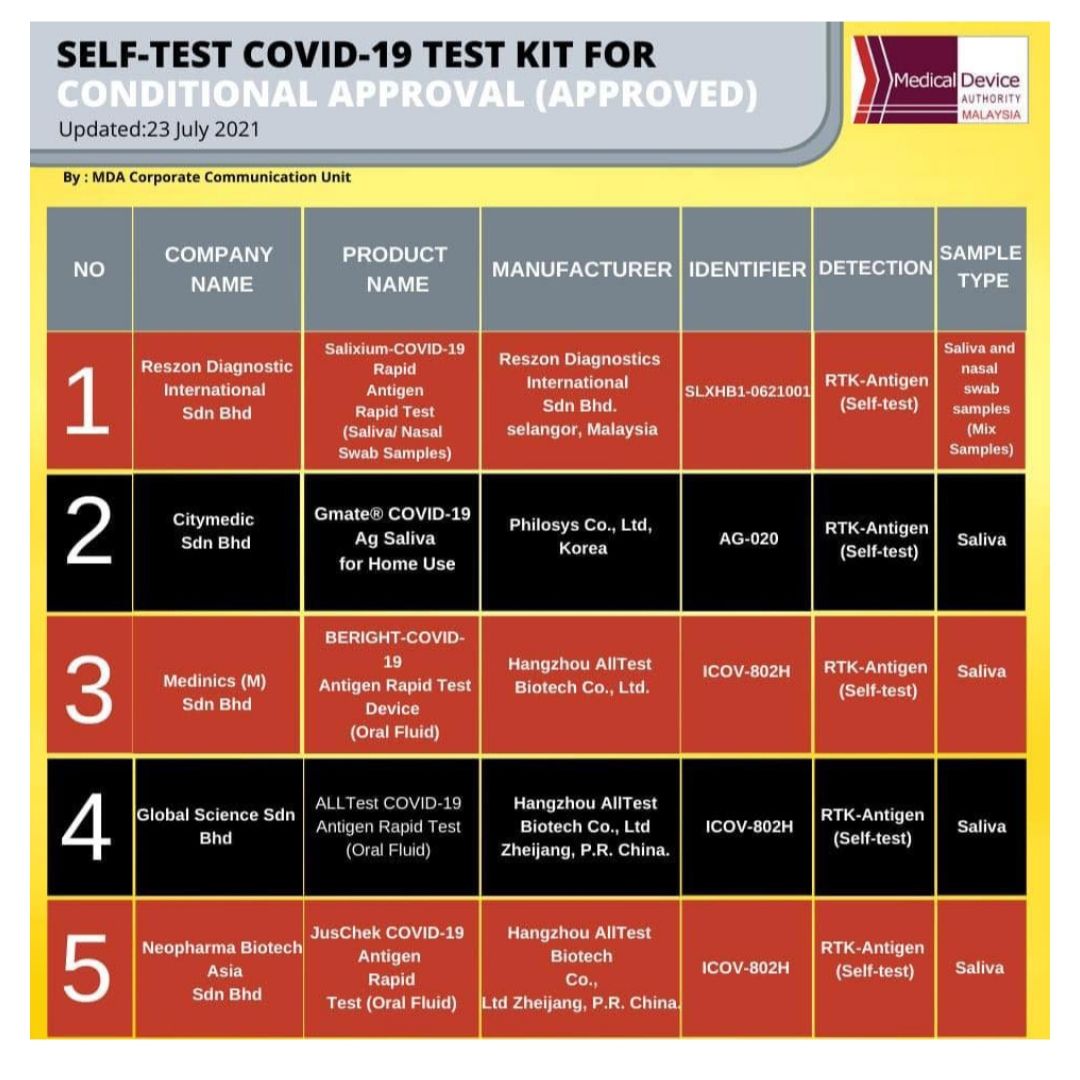 SELF-TEST COVID-19 TEST KIT FOR
CONDITIONAL APPROVAL (APPROVED)
Updated:23 July 2021

Medical Device AUTHORITY MALAYSIA

By : MDA Corporate Communication Unit

| NO | COMPANY NAME | PRODUCT NAME | MANUFACTURER | IDENTIFIER | DETECTION | SAMPLE TYPE |
|---|---|---|---|---|---|---|
| 1 | Reszon Diagnostic International Sdn Bhd | Salixium-COVID-19 Rapid Antigen Rapid Test (Saliva/ Nasal Swab Samples) | Reszon Diagnostics International Sdn Bhd. selangor, Malaysia | SLXHB1-0621001 | RTK-Antigen (Self-test) | Saliva and nasal swab samples (Mix Samples) |
| 2 | Citymedic Sdn Bhd | Gmate® COVID-19 Ag Saliva for Home Use | Philosys Co., Ltd, Korea | AG-020 | RTK-Antigen (Self-test) | Saliva |
| 3 | Medinics (M) Sdn Bhd | BERIGHT-COVID-19 Antigen Rapid Test Device (Oral Fluid) | Hangzhou AllTest Biotech Co., Ltd. | ICOV-802H | RTK-Antigen (Self-test) | Saliva |
| 4 | Global Science Sdn Bhd | ALLTest COVID-19 Antigen Rapid Test (Oral Fluid) | Hangzhou AllTest Biotech Co., Ltd Zheijang, P.R. China. | ICOV-802H | RTK-Antigen (Self-test) | Saliva |
| 5 | Neopharma Biotech Asia Sdn Bhd | JusChek COVID-19 Antigen Rapid Test (Oral Fluid) | Hangzhou AllTest Biotech Co., Ltd Zheijang, P.R. China. | ICOV-802H | RTK-Antigen (Self-test) | Saliva |